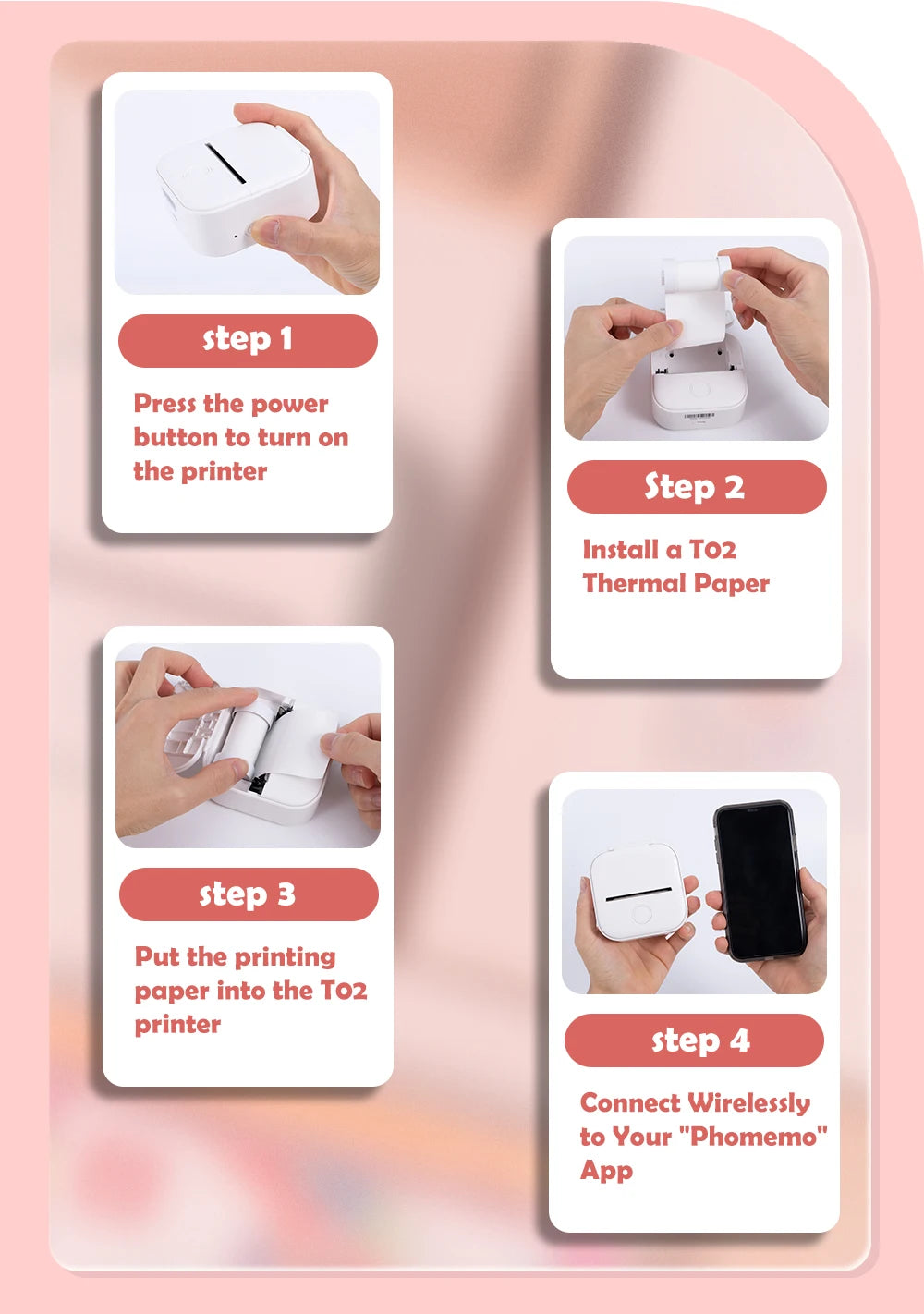 step 1

Press the power button to turn on the printer

Step 2

Install a T02 Thermal Paper

step 3

Put the printing paper into the T02 printer

step 4

Connect Wirelessly to Your "Phomemo" App